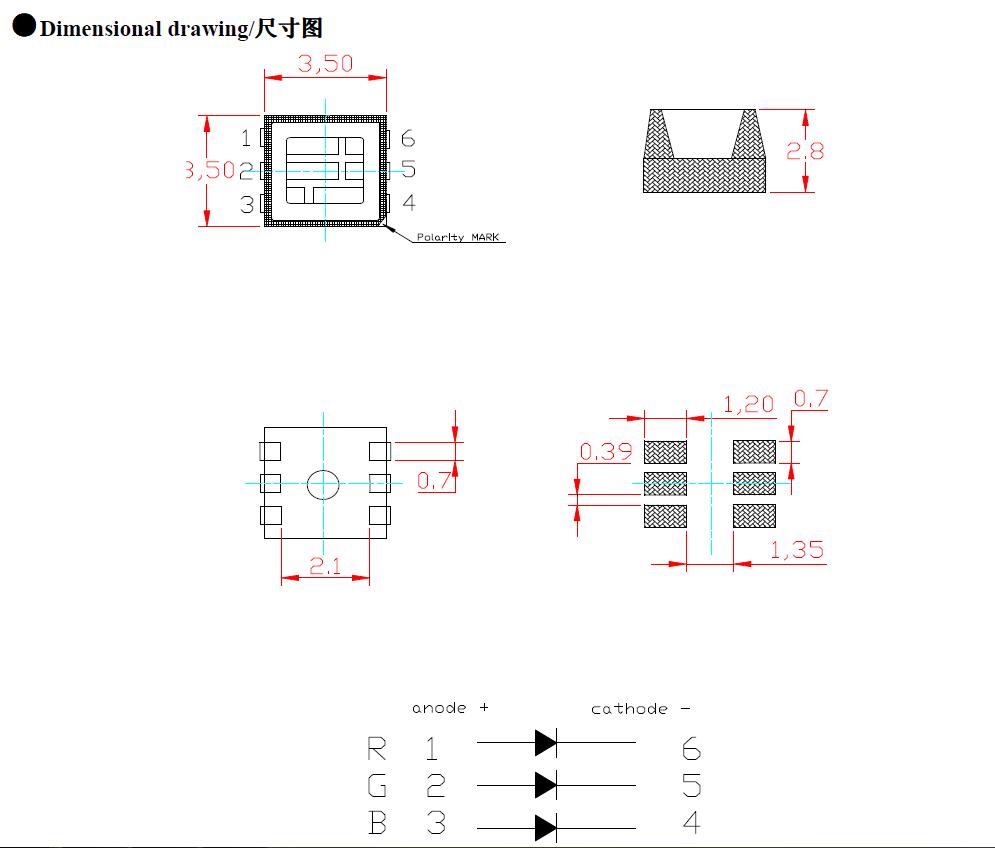 ●Dimensional drawing/尺寸图

3,50

3,50

1
2
3

6
5
4

Polarity MARK

2.8

0.7

2.1

1,20

0.7

0.39

1,35

anode +

cathode -

R 1 6
G 2 5
B 3 4